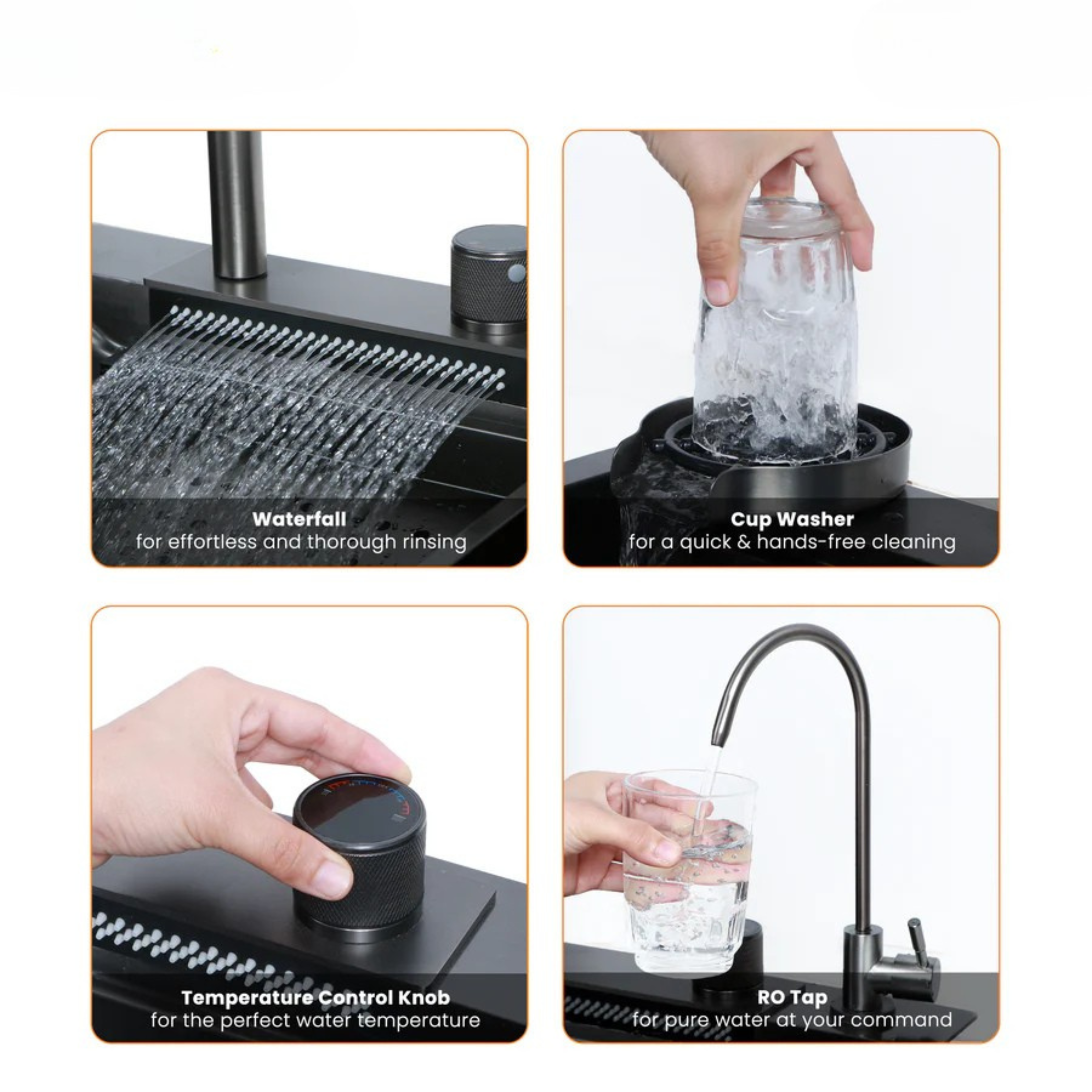 Waterfall
for effortless and thorough rinsing

Cup Washer
for a quick & hands-free cleaning

Temperature Control Knob
for the perfect water temperature

RO Tap
for pure water at your command