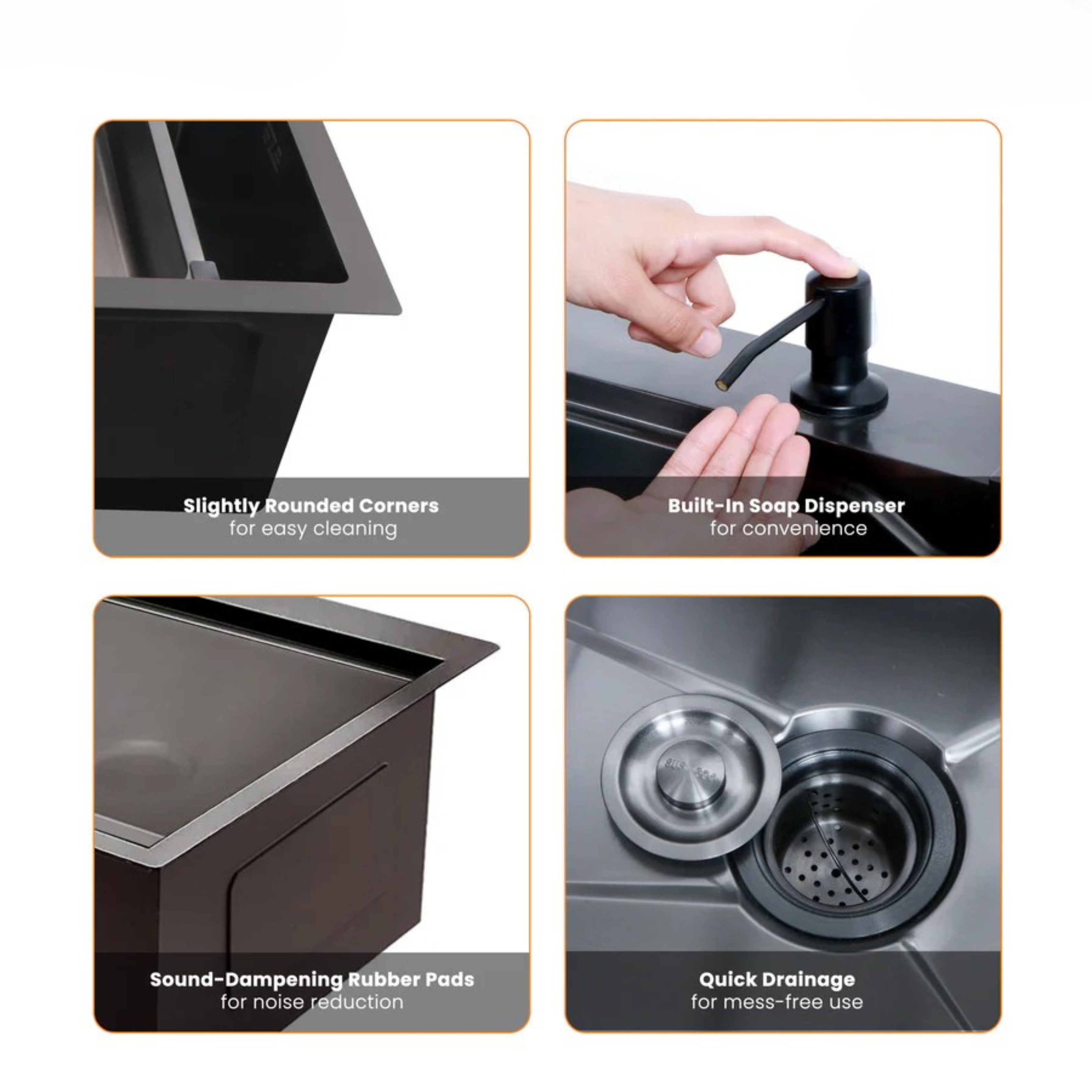 Slightly Rounded Corners
for easy cleaning

Built-In Soap Dispenser
for convenience

Sound-Dampening Rubber Pads
for noise reduction

Quick Drainage
for mess-free use